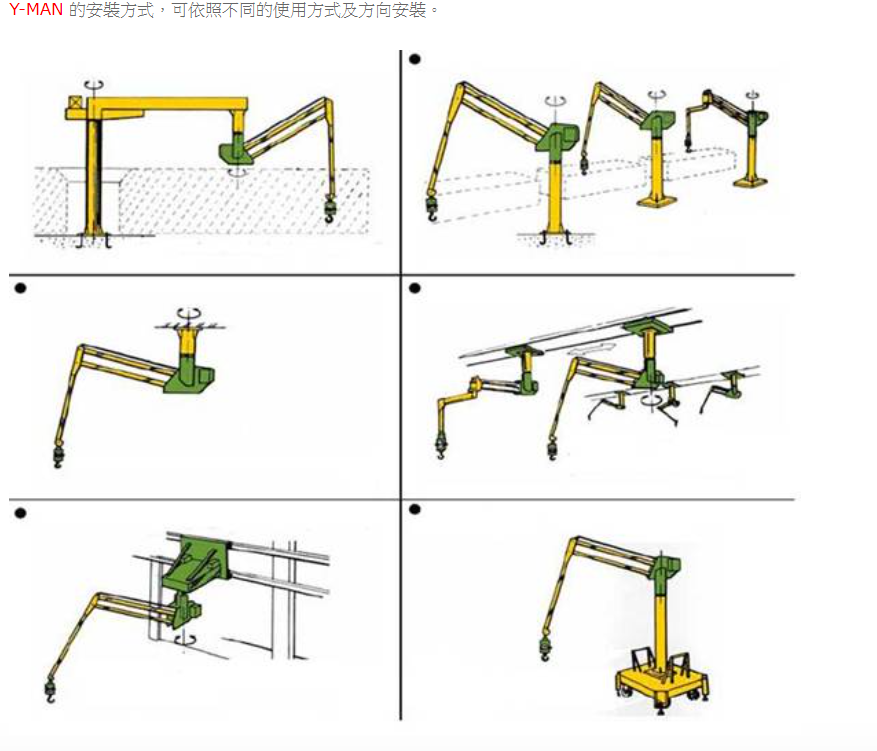 Y-MAN 的安裝方式，可依照不同的使用方式及方向安裝。