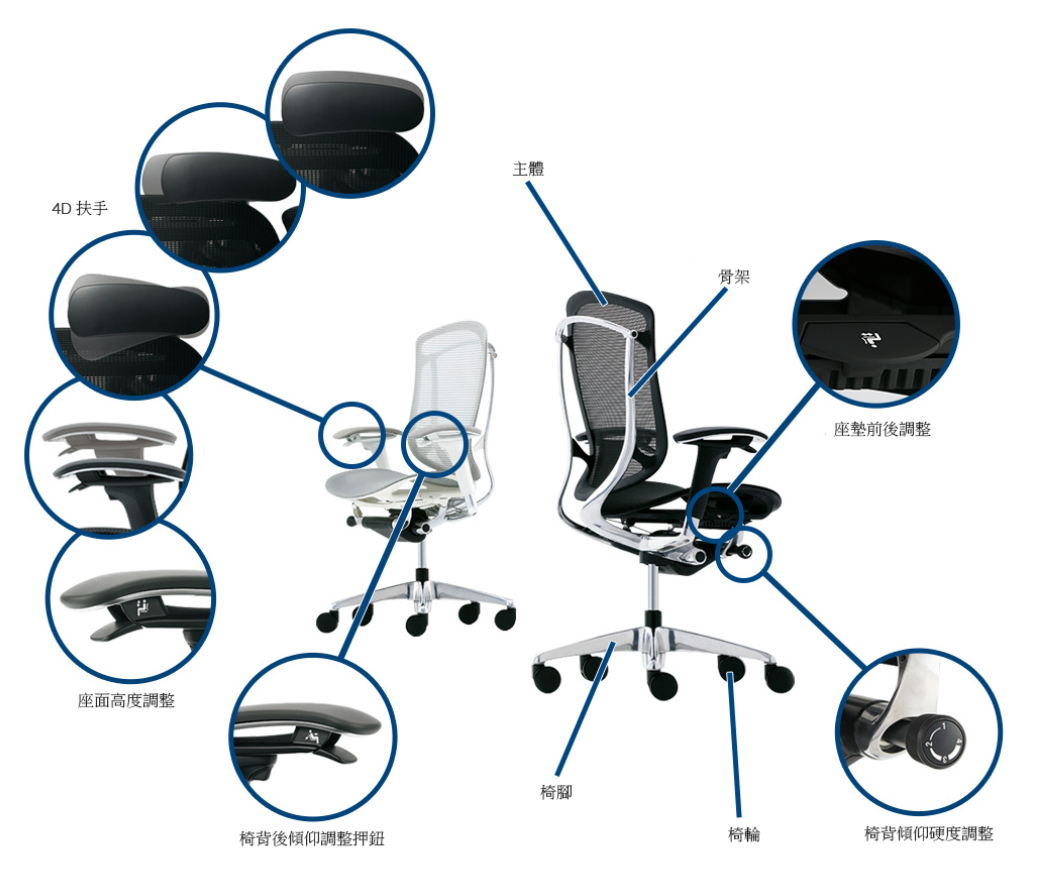 4D 扶手

主體

骨架

座墊前後調整

座面高度調整

椅背後傾仰調整押鈕

椅腳

椅輪

椅背傾仰硬度調整